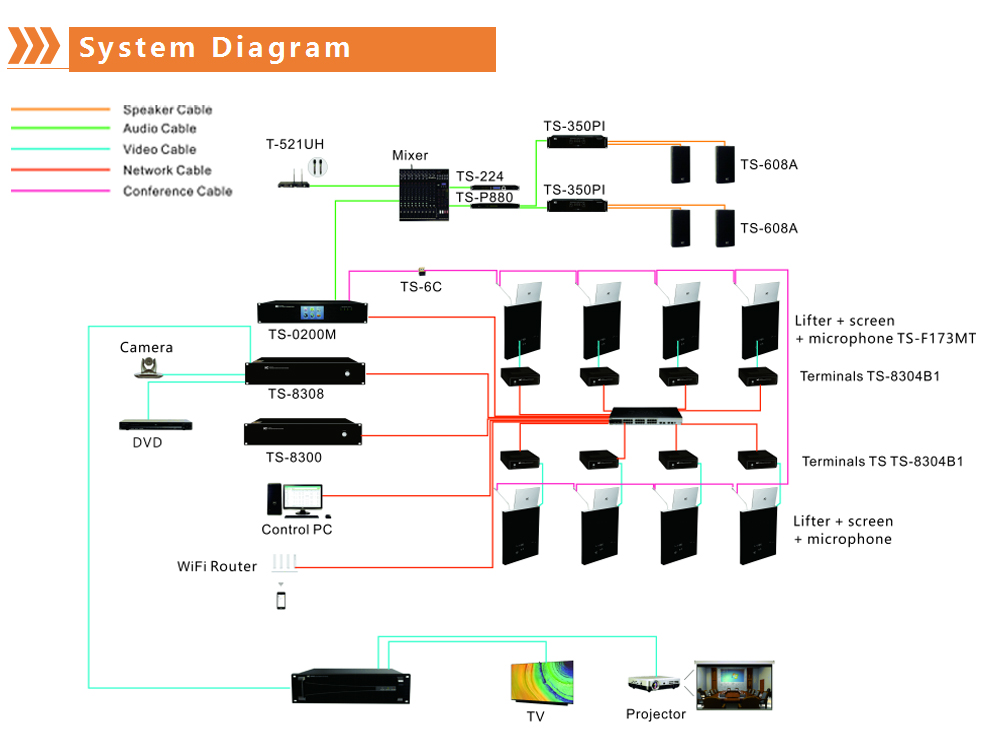 System Diagram

Speaker Cable
Audio Cable
Video Cable
Network Cable
Conference Cable

T-521UH
Mixer
TS-224
TS-P880
TS-350PI
TS-350PI
TS-608A
TS-608A
TS-6C
TS-0200M
Lifter + screen + microphone TS-F173MT
Camera
TS-8308
Terminals TS-8304B1
DVD
TS-8300
Terminals TS TS-8304B1
Control PC
Lifter + screen + microphone
WiFi Router
TV
Projector