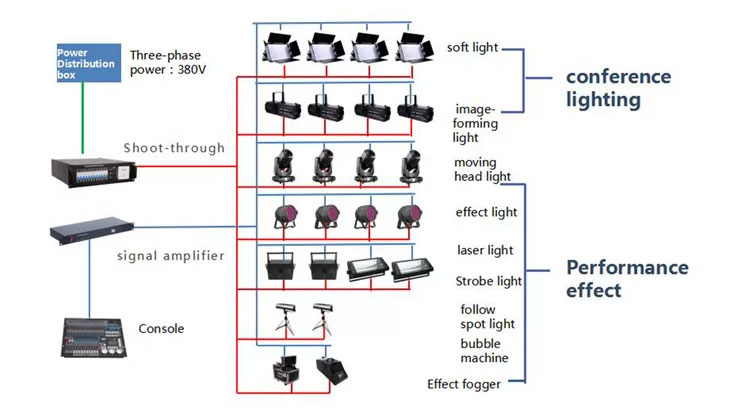 Power Distribution box

Three-phase power : 380V

Shoot-through

signal amplifier

Console

soft light

image-forming light

moving head light

effect light

laser light

Strobe light

follow spot light

bubble machine

Effect fogger

conference lighting

Performance effect