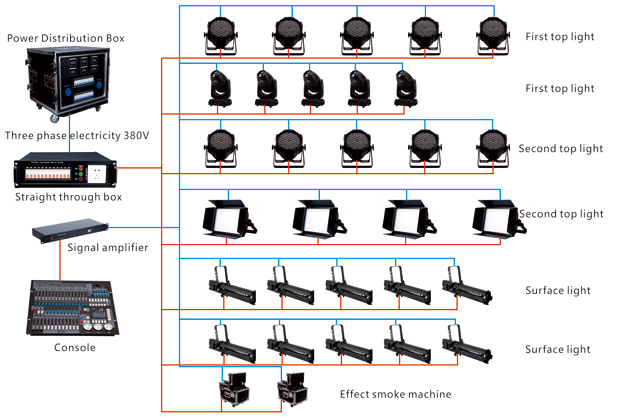 Power Distribution Box

Three phase electricity 380V

Straight through box

Signal amplifier

Console

First top light

First top light

Second top light

Second top light

Surface light

Surface light

Effect smoke machine