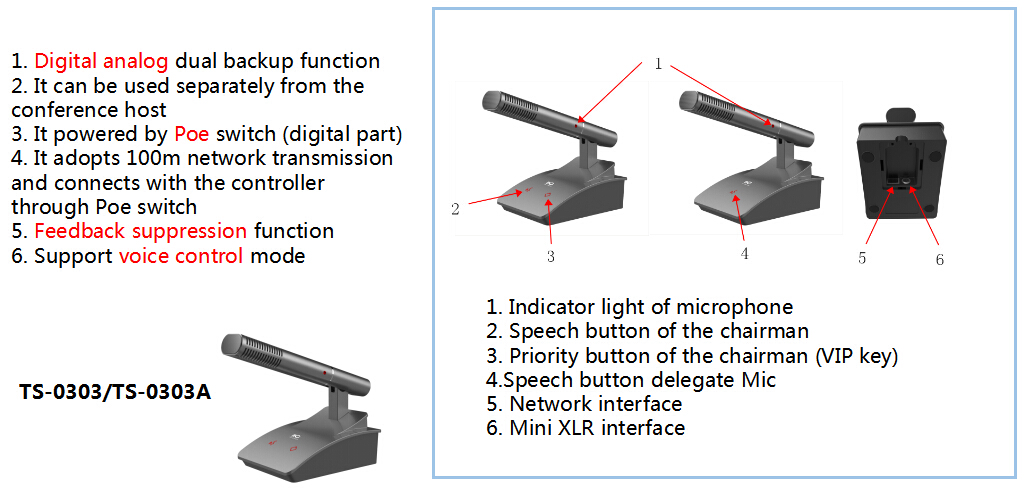 1. Digital analog dual backup function
2. It can be used separately from the conference host
3. It powered by Poe switch (digital part)
4. It adopts 100m network transmission and connects with the controller through Poe switch
5. Feedback suppression function
6. Support voice control mode

TS-0303/TS-0303A

1

2

3

4

5

6

1. Indicator light of microphone
2. Speech button of the chairman
3. Priority button of the chairman (VIP key)
4.Speech button delegate Mic
5. Network interface
6. Mini XLR interface